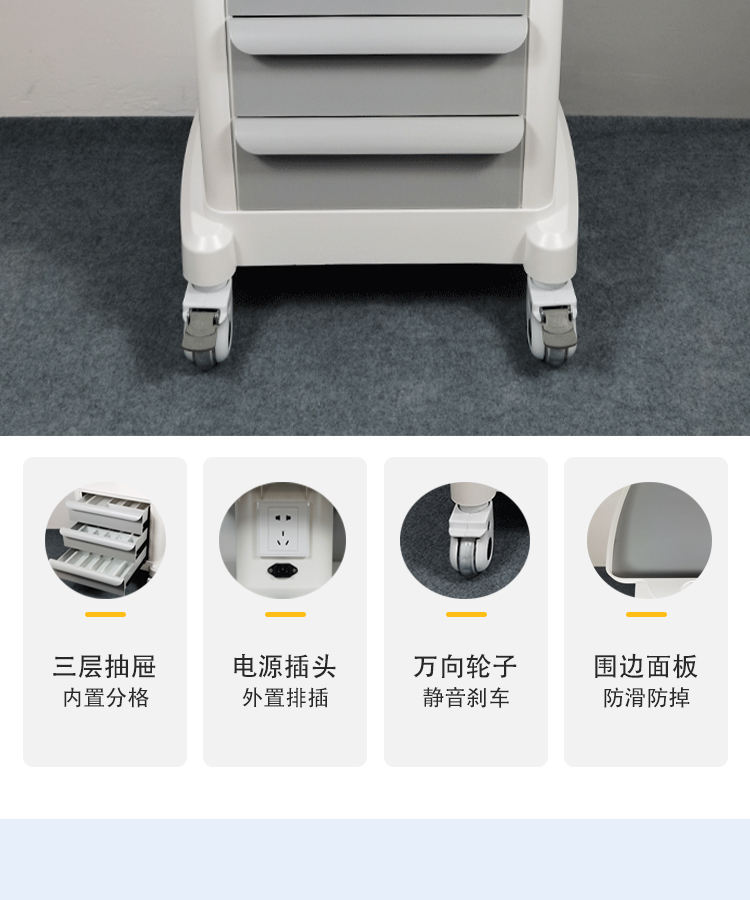 三层抽屉
内置分格

电源插头
外置排插

万向轮子
静音刹车

围边面板
防滑防掉